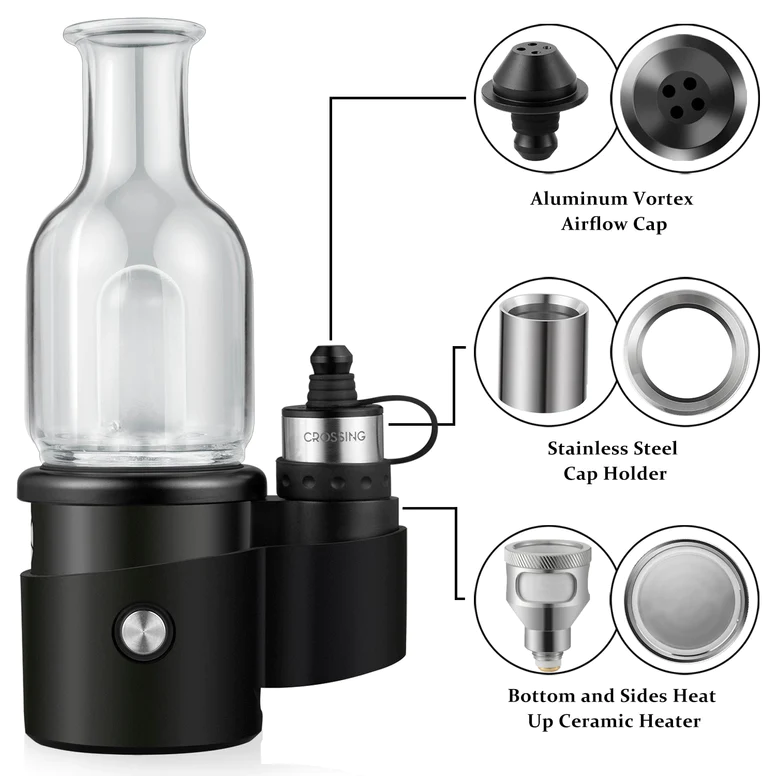 CROSSING

Aluminum Vortex Airflow Cap

Stainless Steel Cap Holder

Bottom and Sides Heat Up Ceramic Heater