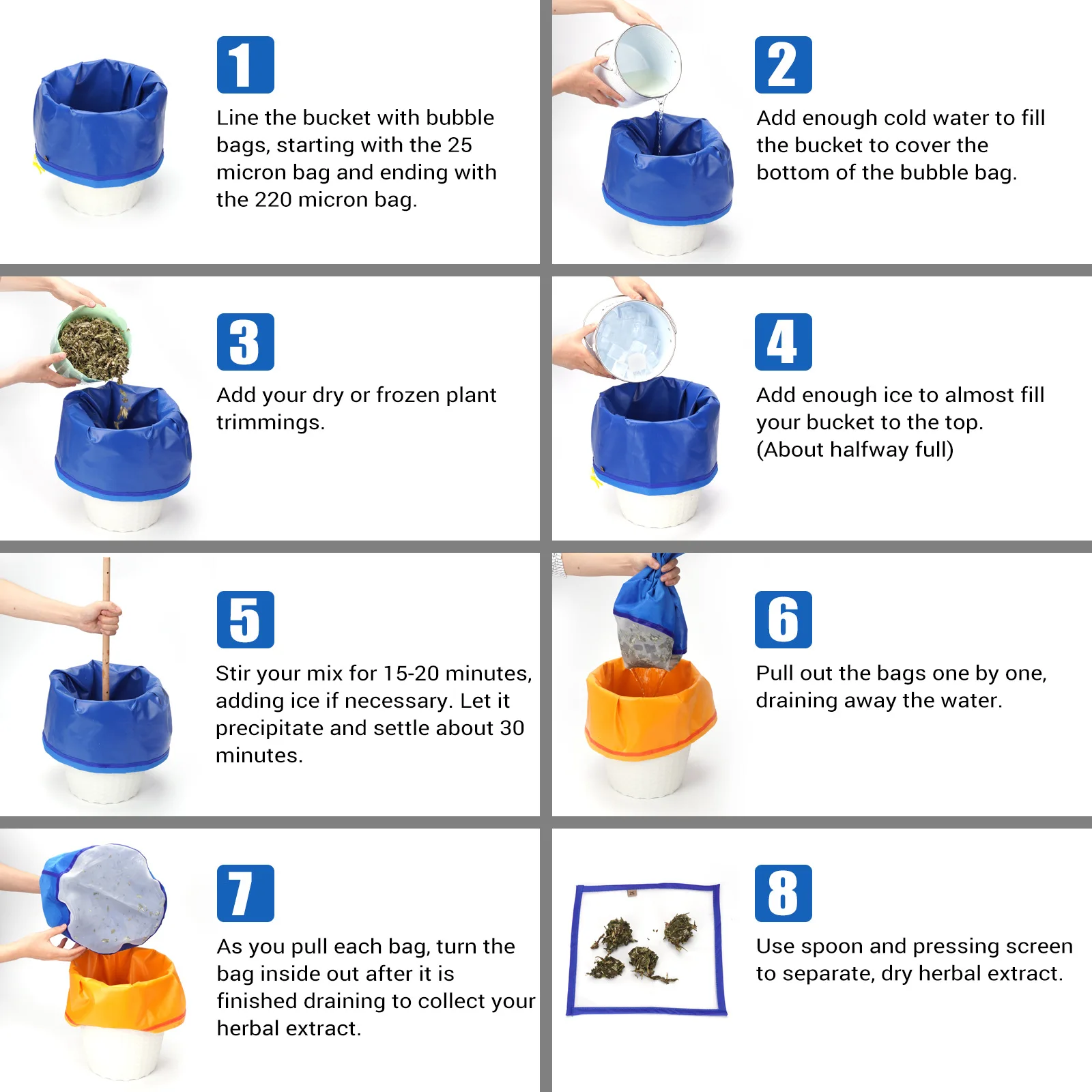 1

Line the bucket with bubble bags, starting with the 25 micron bag and ending with the 220 micron bag.

2

Add enough cold water to fill the bucket to cover the bottom of the bubble bag.

3

Add your dry or frozen plant trimmings.

4

Add enough ice to almost fill your bucket to the top. (About halfway full)

5

Stir your mix for 15-20 minutes, adding ice if necessary. Let it precipitate and settle about 30 minutes.

6

Pull out the bags one by one, draining away the water.

7

As you pull each bag, turn the bag inside out after it is finished draining to collect your herbal extract.

8

Use spoon and pressing screen to separate, dry herbal extract.