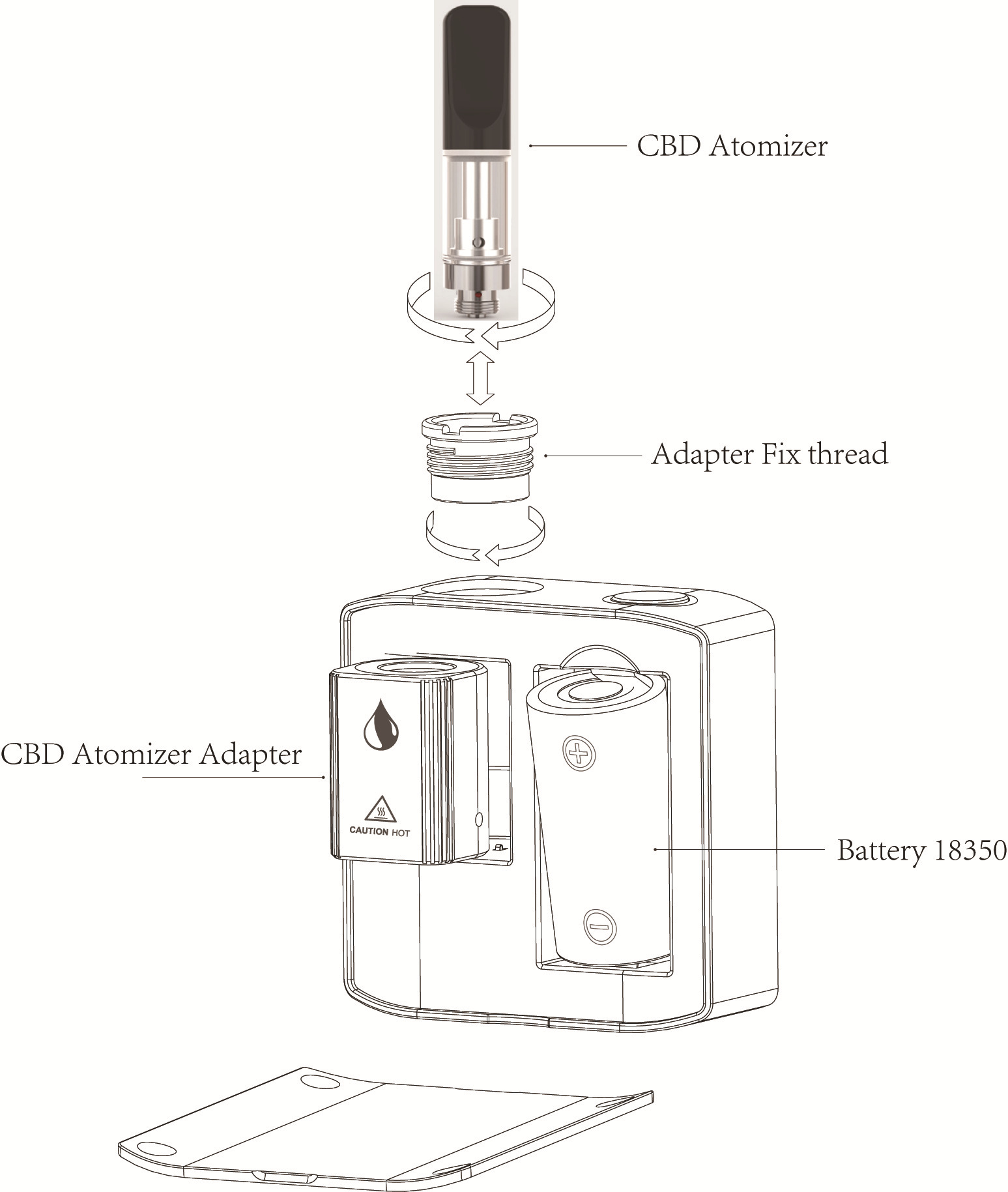 CBD Atomizer

Adapter Fix thread

CBD Atomizer Adapter

CAUTION HOT

Battery 18350